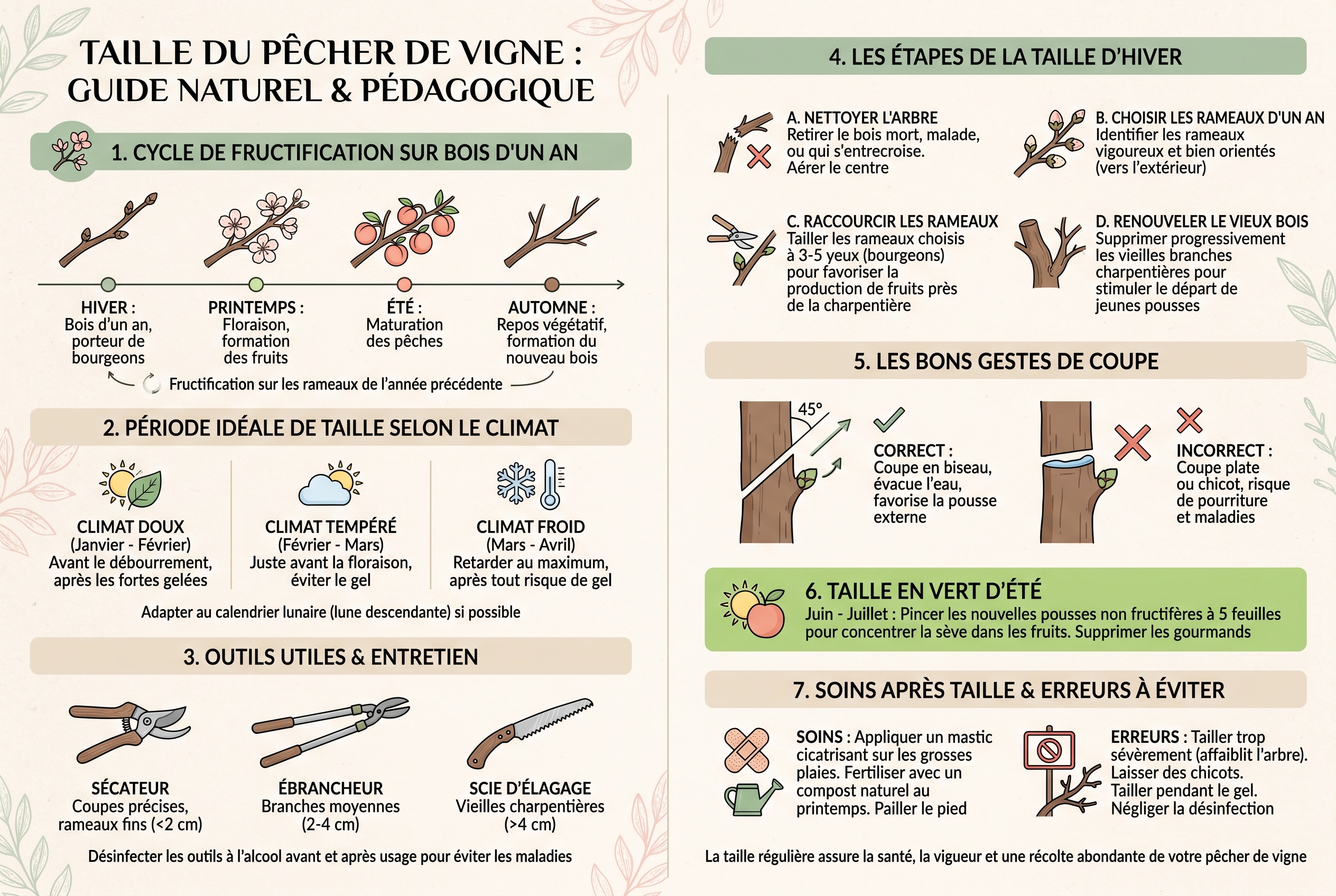 TAILLE DU PÊCHER DE VIGNE :
GUIDE NATUREL & PÉDAGOGIQUE

1. CYCLE DE FRUCTIFICATION SUR BOIS D'UN AN

HIVER :
Bois d'un an, porteur de bourgeons

PRINTEMPS :
Floraison, formation des fruits

ÉTÉ :
Maturation des pêches

AUTOMNE :
Repos végétatif, formation du nouveau bois

Fructification sur les rameaux de l'année précédente

2. PÉRIODE IDÉALE DE TAILLE SELON LE CLIMAT

CLIMAT DOUX
(Janvier - Février)
Avant le débourrement, après les fortes gelées

CLIMAT TEMPÉRÉ
(Février - Mars)
Juste avant la floraison, éviter le gel

CLIMAT FROID
(Mars - Avril)
Retarder au maximum, après tout risque de gel

Adapter au calendrier lunaire (lune descendante) si possible

3. OUTILS UTILES & ENTRETIEN

SÉCATEUR
Coupes précises, rameaux fins (<2 cm)

ÉBRANCHEUR
Branches moyennes (2-4 cm)

SCIE D'ÉLAGAGE
Vieilles charpentières (>4 cm)

Désinfecter les outils à l'alcool avant et après usage pour éviter les maladies

4. LES ÉTAPES DE LA TAILLE D'HIVER

A. NETTOYER L'ARBRE
Retirer le bois mort, malade, ou qui s'entrecroise. Aérer le centre

B. CHOISIR LES RAMEAUX D'UN AN
Identifier les rameaux vigoureux et bien orientés (vers l'extérieur)

C. RACCOURCIR LES RAMEAUX
Tailler les rameaux choisis à 3-5 yeux (bourgeons) pour favoriser la production de fruits près de la charpentière

D. RENOUVELER LE VIEUX BOIS
Supprimer progressivement les vieilles branches charpentières pour stimuler le départ de jeunes pousses

5. LES BONS GESTES DE COUPE

45°

CORRECT :
Coupe en biseau, évacue l'eau, favorise la pousse externe

INCORRECT :
Coupe plate ou chicot, risque de pourriture et maladies

6. TAILLE EN VERT D'ÉTÉ
Juin - Juillet : Pincer les nouvelles pousses non fructifères à 5 feuilles pour concentrer la sève dans les fruits. Supprimer les gourmands

7. SOINS APRÈS TAILLE & ERREURS À ÉVITER

SOINS : Appliquer un mastic cicatrisant sur les grosses plaies. Fertiliser avec un compost naturel au printemps. Pailler le pied

ERREURS : Tailler trop sévèrement (affaiblit l'arbre). Laisser des chicots. Tailler pendant le gel. Négliger la désinfection

La taille régulière assure la santé, la vigueur et une récolte abondante de votre pêcher de vigne